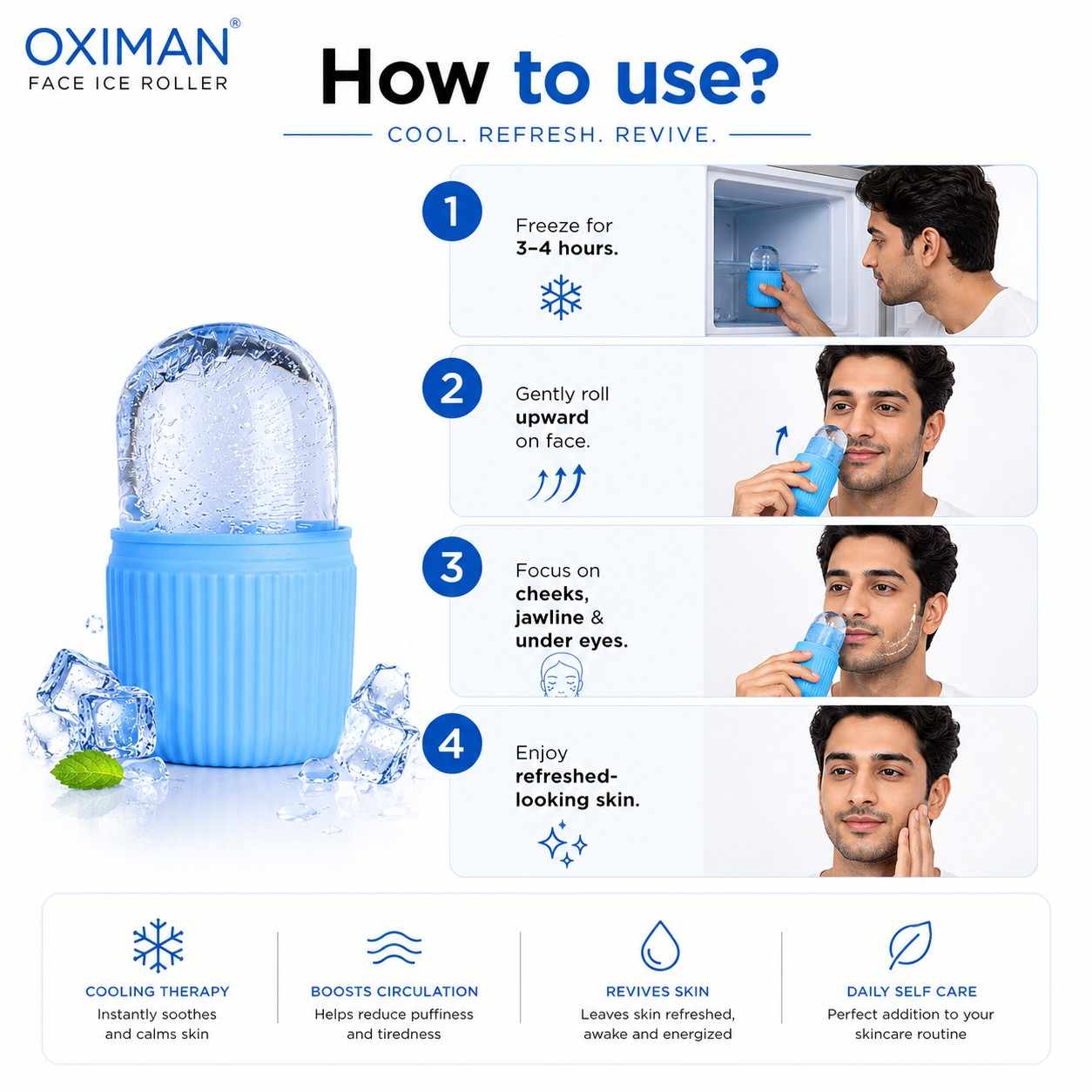 OXIMAN®
FACE ICE ROLLER

How to use?

COOL. REFRESH. REVIVE.

1
Freeze for 3–4 hours.

2
Gently roll upward on face.

3
Focus on cheeks, jawline & under eyes.

4
Enjoy refreshed-looking skin.

COOLING THERAPY
Instantly soothes and calms skin

BOOSTS CIRCULATION
Helps reduce puffiness and tiredness

REVIVES SKIN
Leaves skin refreshed, awake and energized

DAILY SELF CARE
Perfect addition to your skincare routine